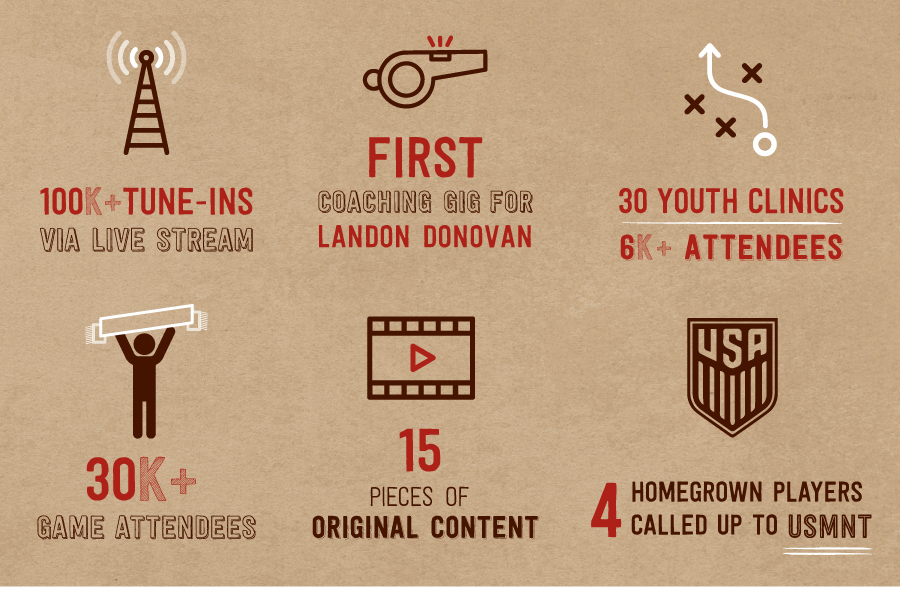 100K+TUNE-INS
VIA LIVE STREAM

FIRST
COACHING GIG FOR
LANDON DONOVAN

30 YOUTH CLINICS
6K+ ATTENDEES

30K+
GAME ATTENDEES

15
PIECES OF
ORIGINAL CONTENT

USA

4 HOMEGROWN PLAYERS
CALLED UP TO USMNT