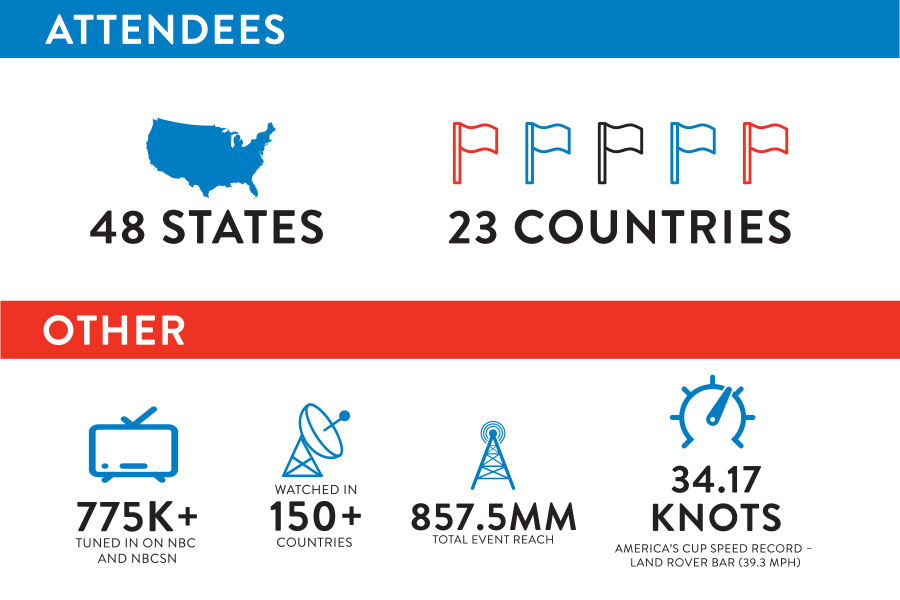 ATTENDEES

48 STATES

23 COUNTRIES

OTHER

775K+
TUNED IN ON NBC AND NBCSN

WATCHED IN
150+
COUNTRIES

857.5MM
TOTAL EVENT REACH

34.17 KNOTS
AMERICA'S CUP SPEED RECORD – LAND ROVER BAR (39.3 MPH)